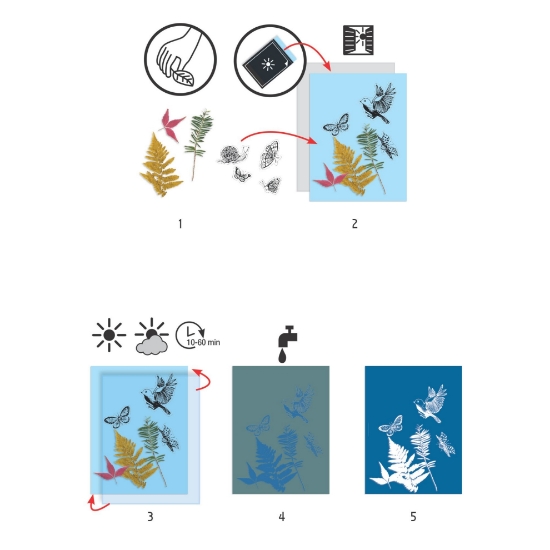 1

2

10-60 min

3

4

5