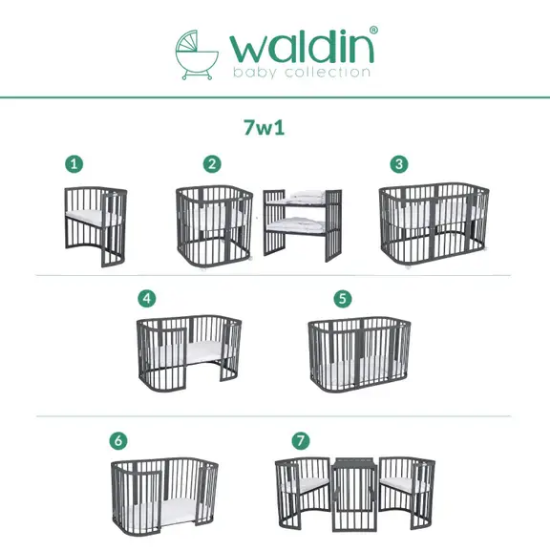 waldin®
baby collection

7w1

1

2

3

4

5

6

7