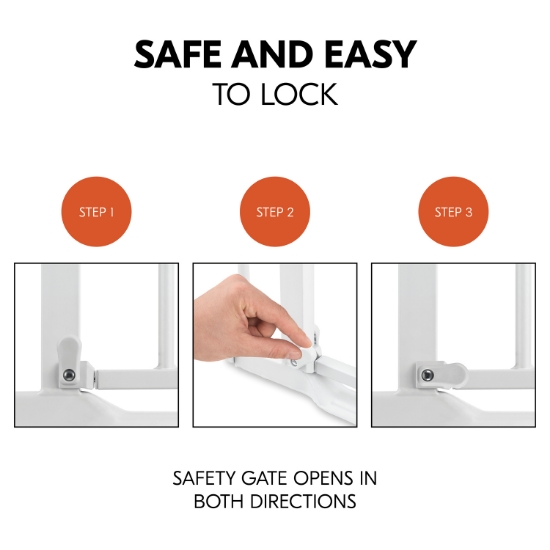 SAFE AND EASY
TO LOCK

STEP 1

STEP 2

STEP 3

SAFETY GATE OPENS IN BOTH DIRECTIONS