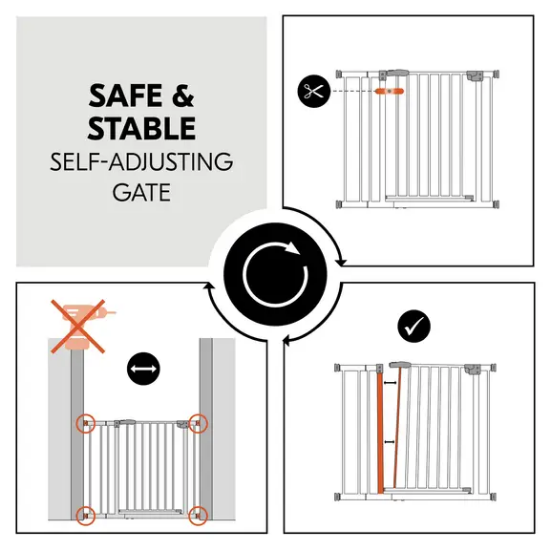 SAFE &
STABLE
SELF-ADJUSTING
GATE